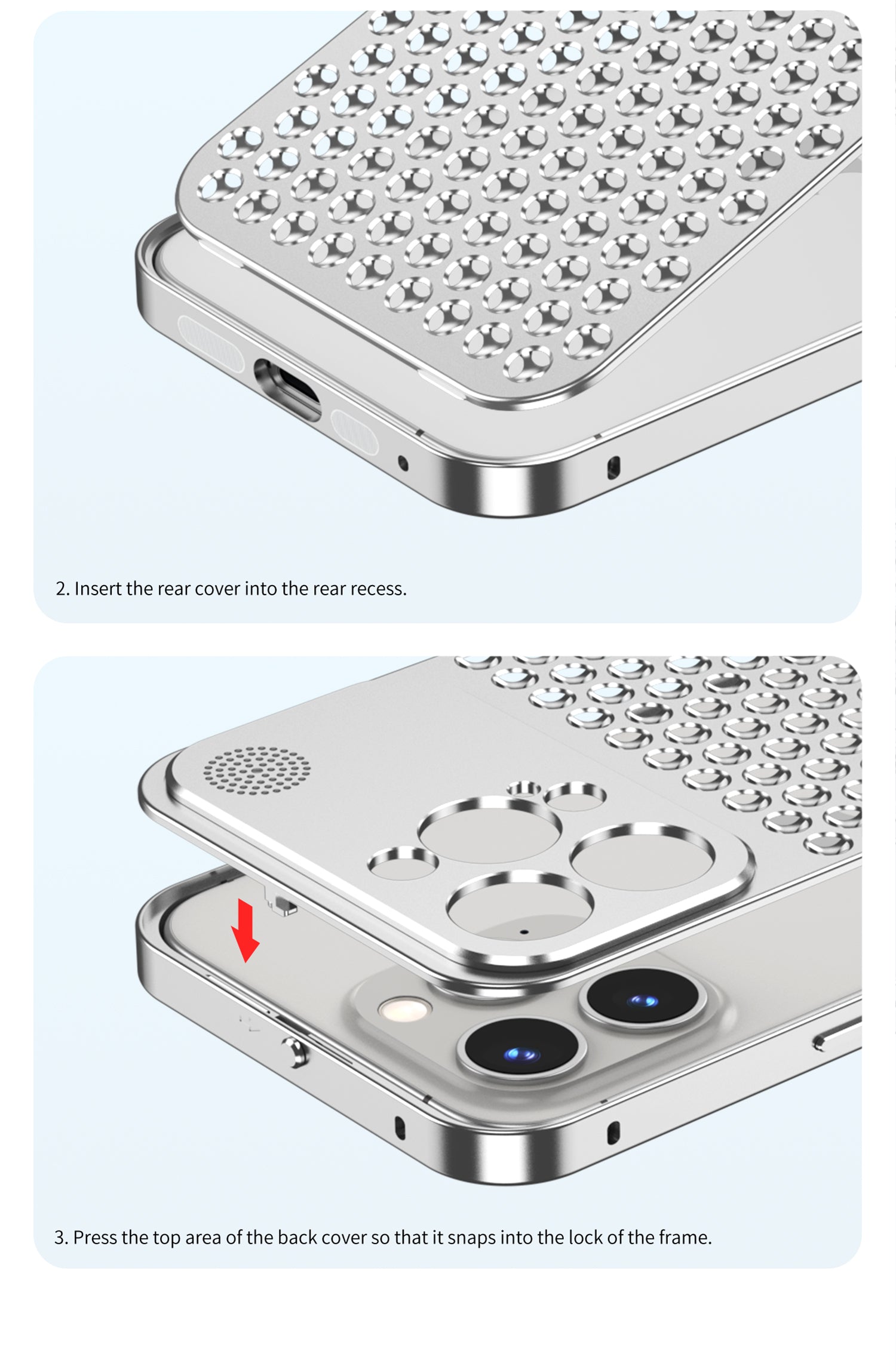 2. Insert the rear cover into the rear recess.

3. Press the top area of the back cover so that it snaps into the lock of the frame.