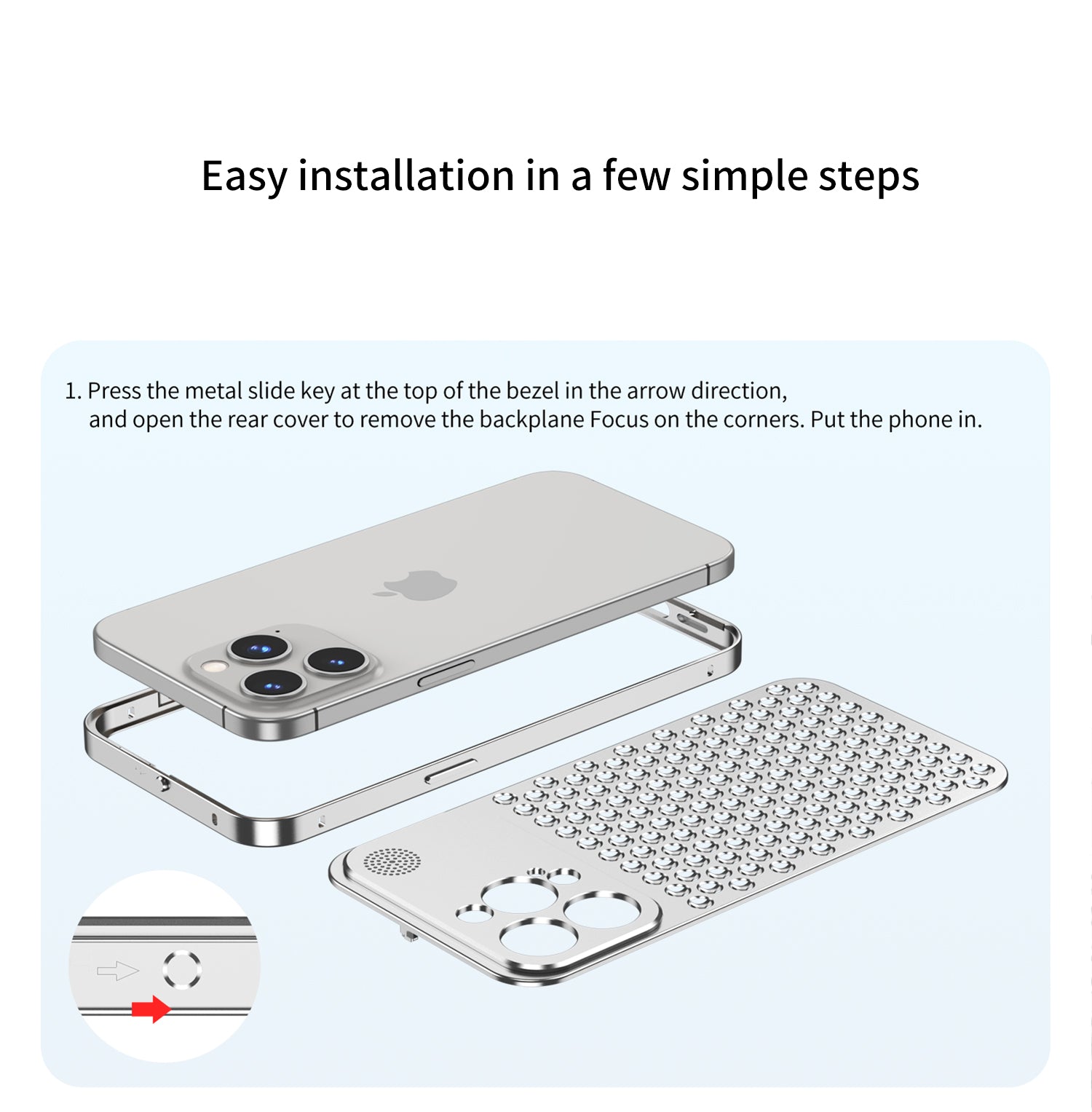 Easy installation in a few simple steps

1. Press the metal slide key at the top of the bezel in the arrow direction, and open the rear cover to remove the backplane Focus on the corners. Put the phone in.