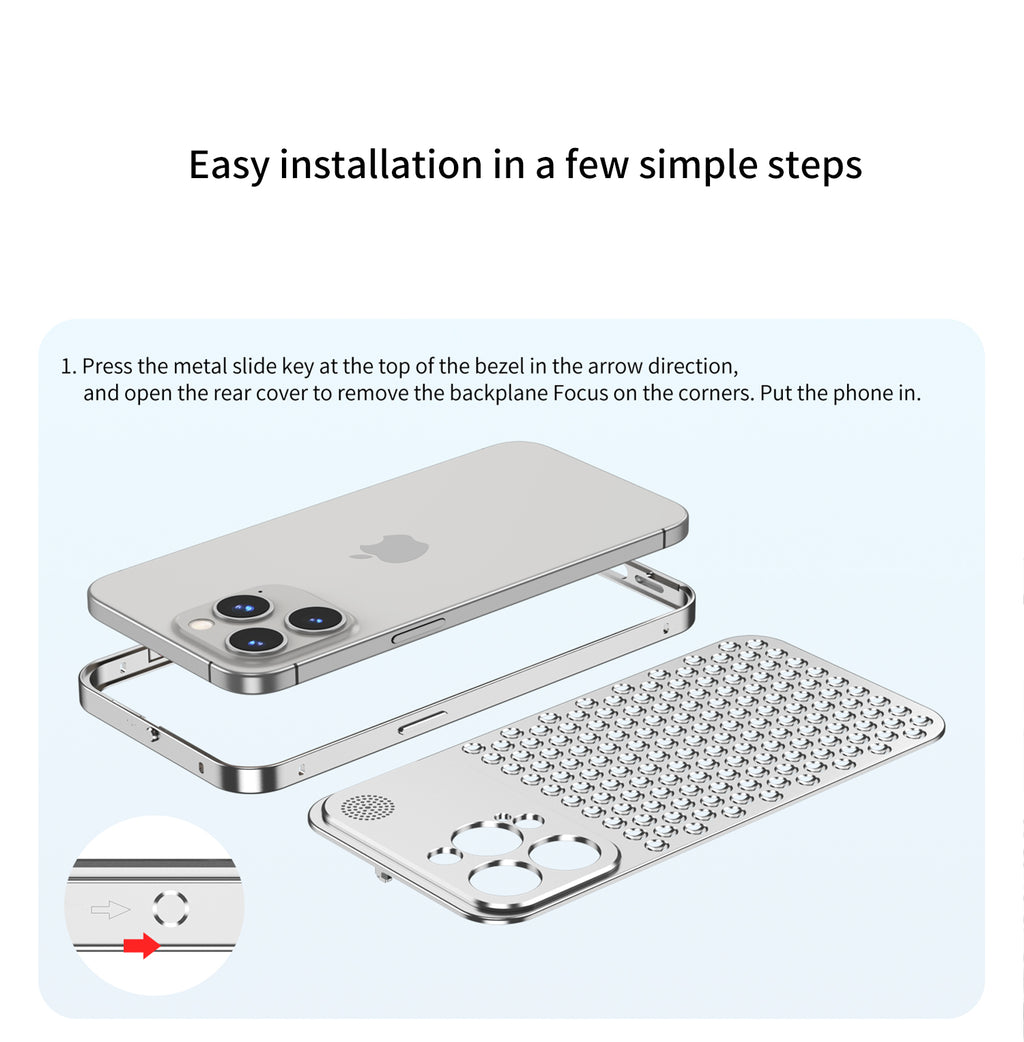 Easy installation in a few simple steps

1. Press the metal slide key at the top of the bezel in the arrow direction, and open the rear cover to remove the backplane Focus on the corners. Put the phone in.