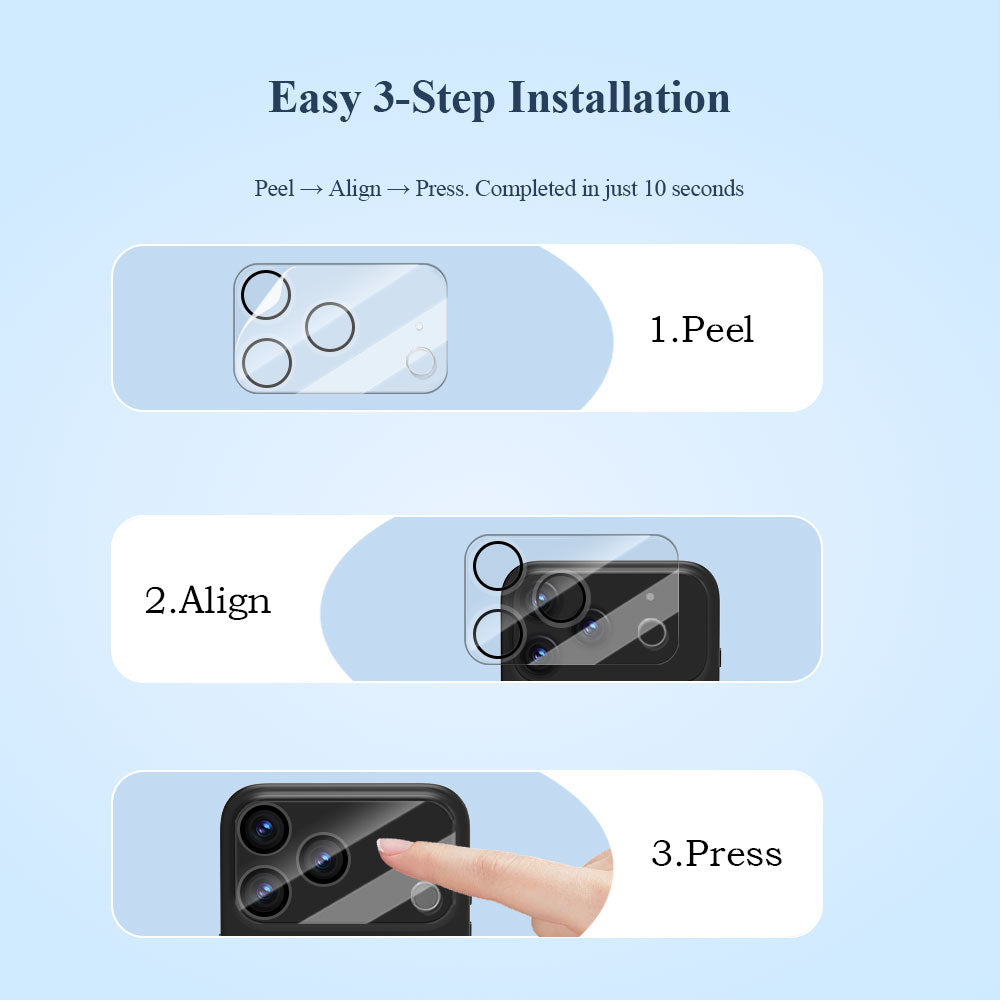 Easy 3-Step Installation

Peel → Align → Press. Completed in just 10 seconds

1.Peel

2.Align

3.Press